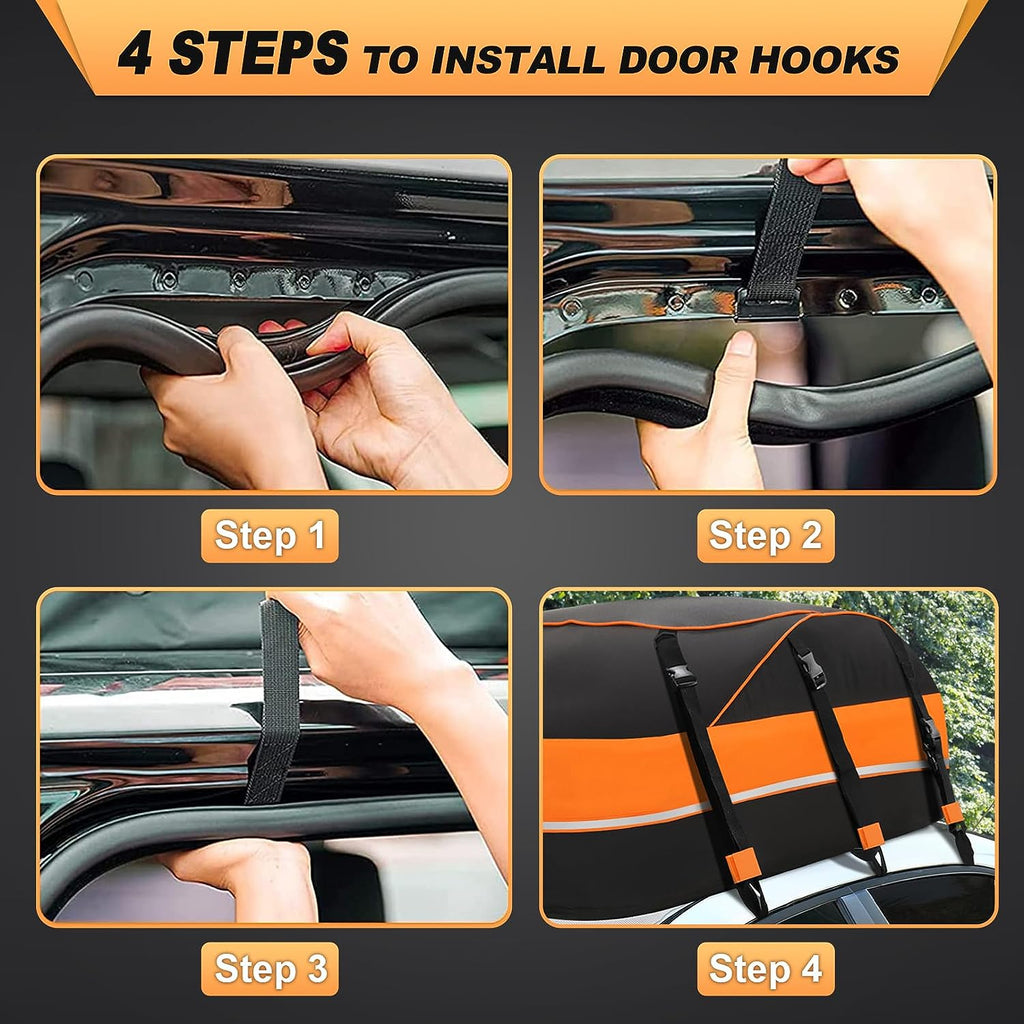 4 STEPS TO INSTALL DOOR HOOKS

Step 1

Step 2

Step 3

Step 4